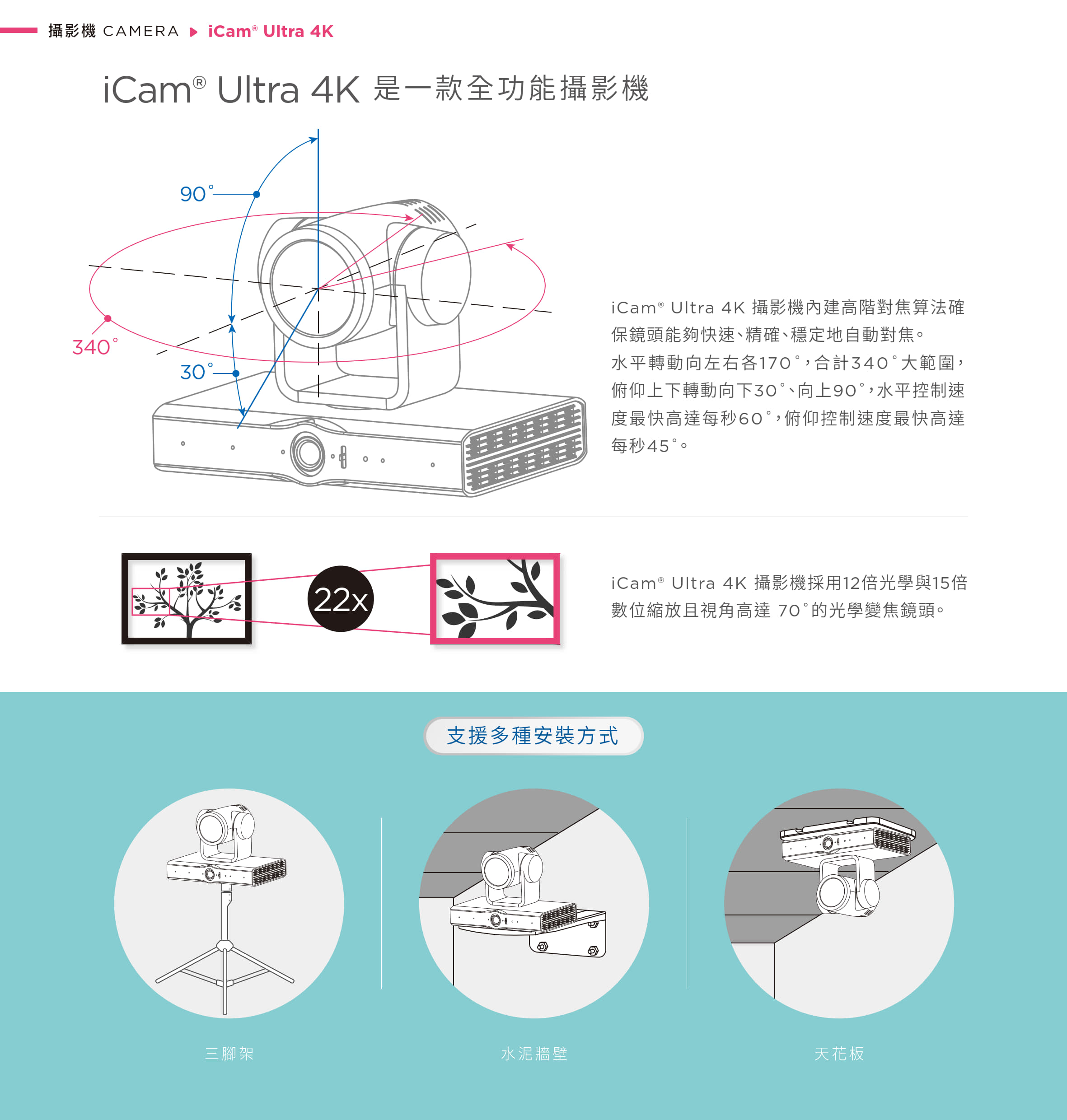 攝影機 CAMERA ▶ iCam® Ultra 4K

iCam® Ultra 4K 是一款全功能攝影機

90°

340°

30°

iCam® Ultra 4K 攝影機內建高階對焦算法確保鏡頭能夠快速、精確、穩定地自動對焦。
水平轉動向左右各170°，合計340°大範圍，俯仰上下轉動向下30°、向上90°，水平控制速度最快高達每秒60°，俯仰控制速度最快高達每秒45°。

22x

iCam® Ultra 4K 攝影機採用12倍光學與15倍數位縮放且視角高達 70°的光學變焦鏡頭。

支援多種安裝方式

三腳架

水泥牆壁

天花板